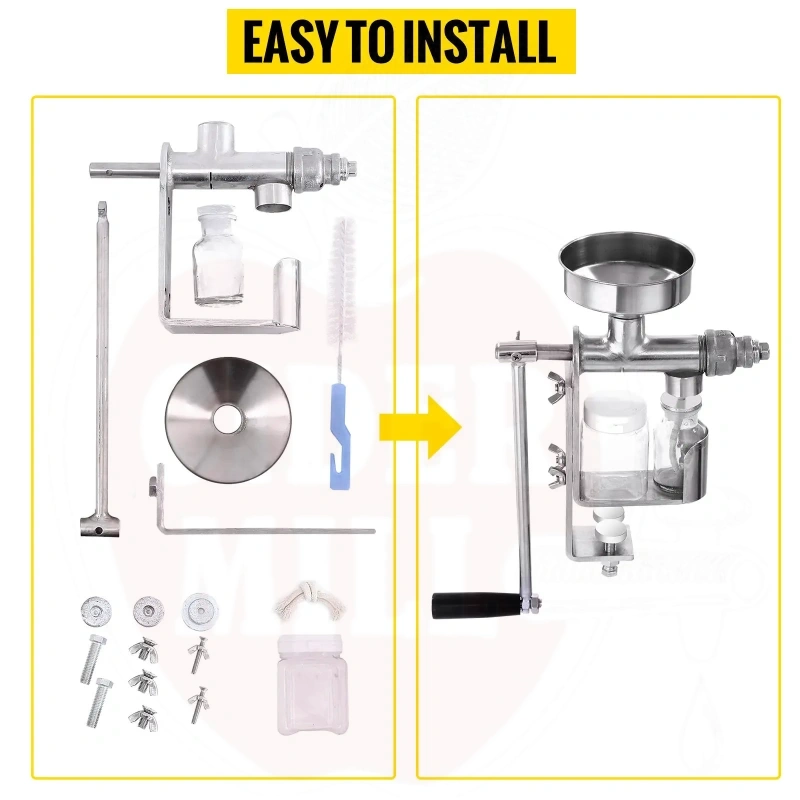 EASY TO INSTALL